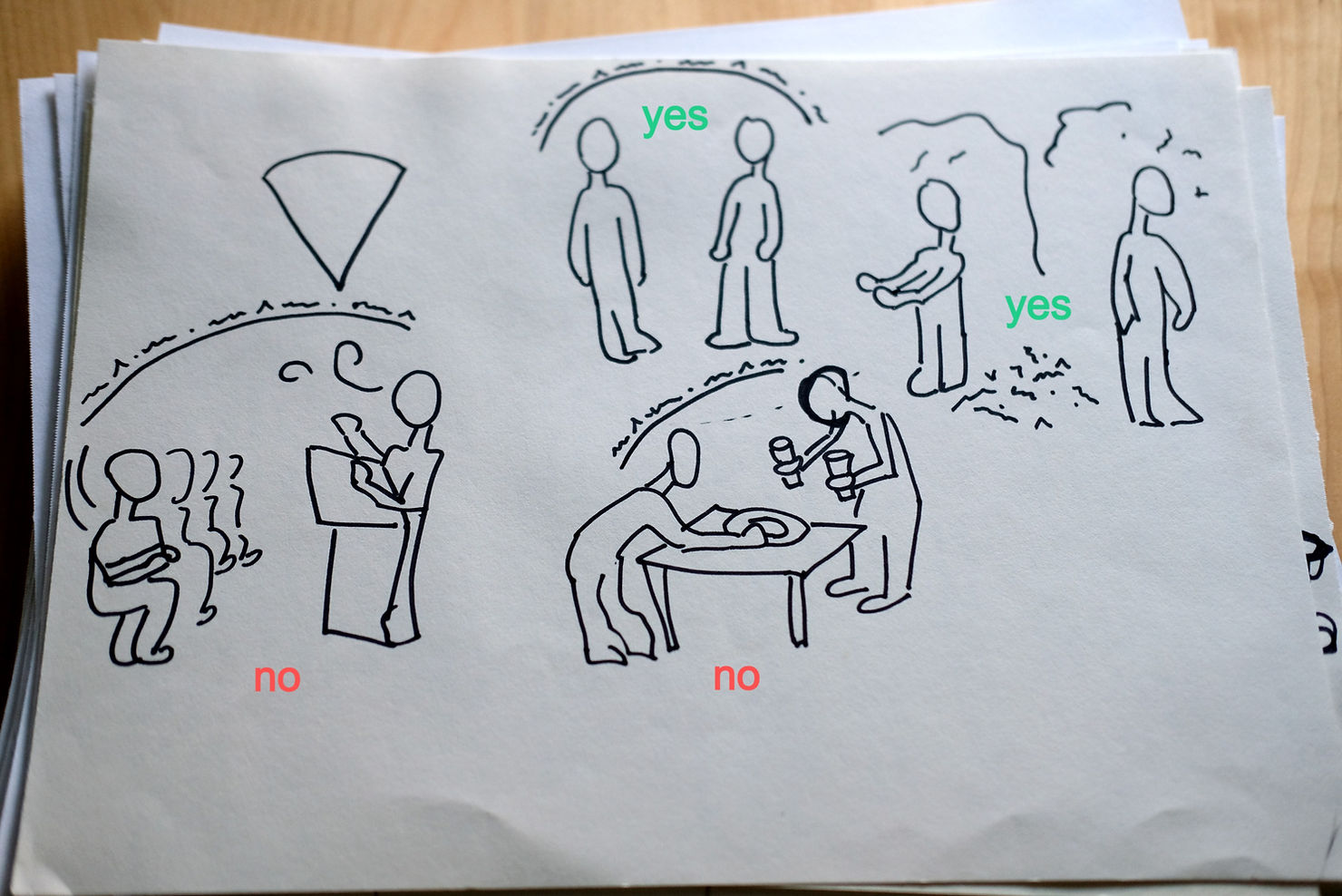 yes

yes

no

no